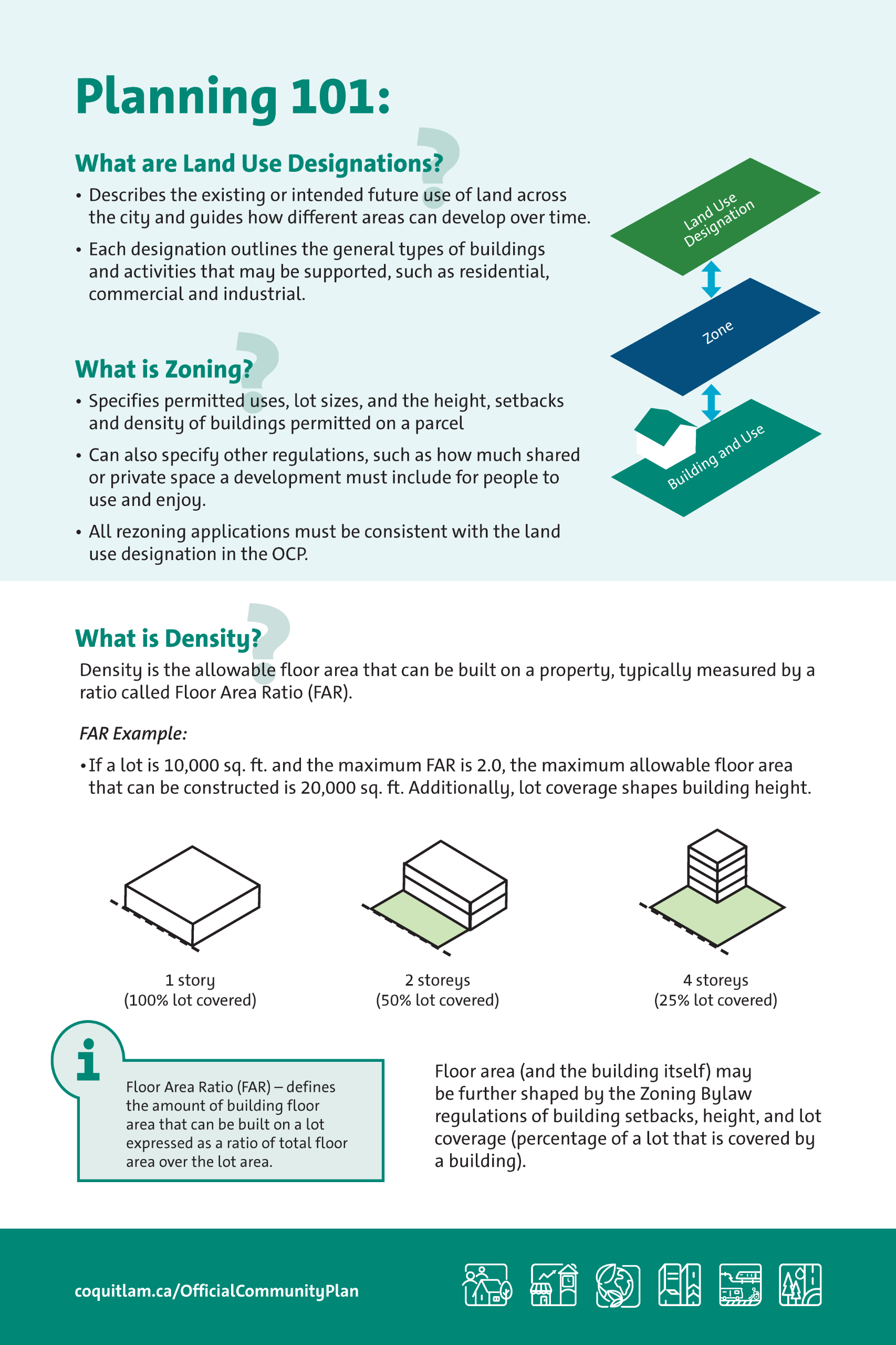 Planning 101:

What are Land Use Designations?

• Describes the existing or intended future use of land across the city and guides how different areas can develop over time.

• Each designation outlines the general types of buildings and activities that may be supported, such as residential, commercial and industrial.

Land Use Designation

Zone

Building and Use

What is Zoning?

• Specifies permitted uses, lot sizes, and the height, setbacks and density of buildings permitted on a parcel

• Can also specify other regulations, such as how much shared or private space a development must include for people to use and enjoy.

• All rezoning applications must be consistent with the land use designation in the OCP.

What is Density?

Density is the allowable floor area that can be built on a property, typically measured by a ratio called Floor Area Ratio (FAR).

FAR Example:

• If a lot is 10,000 sq. ft. and the maximum FAR is 2.0, the maximum allowable floor area that can be constructed is 20,000 sq. ft. Additionally, lot coverage shapes building height.

1 story
(100% lot covered)

2 storeys
(50% lot covered)

4 storeys
(25% lot covered)

i

Floor Area Ratio (FAR) – defines the amount of building floor area that can be built on a lot expressed as a ratio of total floor area over the lot area.

Floor area (and the building itself) may be further shaped by the Zoning Bylaw regulations of building setbacks, height, and lot coverage (percentage of a lot that is covered by a building).

coquitlam.ca/OfficialCommunityPlan